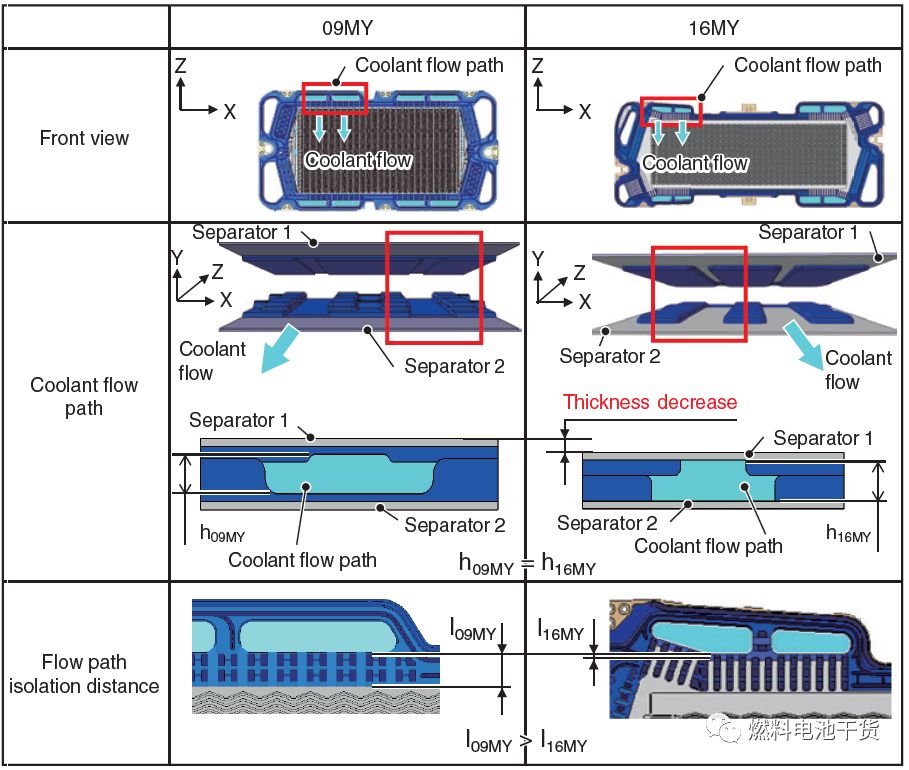 | | 09MY | 16MY |
|---|---|---|
| Front view | Z X Coolant flow path Coolant flow | Z X Coolant flow path Coolant flow |
| Coolant flow path | Separator 1 Y Z X Coolant flow Separator 2 Separator 1 Separator 2 $h_{09MY}$ Coolant flow path | Separator 1 Y Z X Separator 2 Coolant flow Thickness decrease Separator 1 Separator 2 Coolant flow path $h_{16MY}$ |
| Flow path isolation distance | $l_{09MY}$ | $l_{16MY}$ |

$h_{09MY} = h_{16MY}$

$l_{09MY} > l_{16MY}$

燃料电池干货